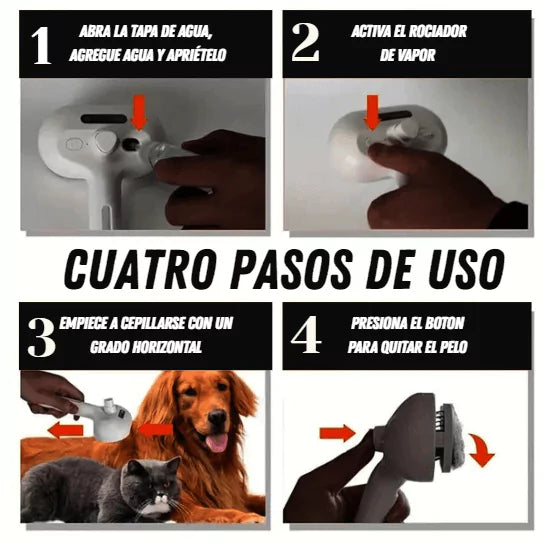 1 ABRA LA TAPA DE AGUA, AGREGUE AGUA Y APRIÉTELO

2 ACTIVA EL ROCIADOR DE VAPOR

CUATRO PASOS DE USO

3 EMPIECE A CEPILLARSE CON UN GRADO HORIZONTAL

4 PRESIONA EL BOTON PARA QUITAR EL PELO